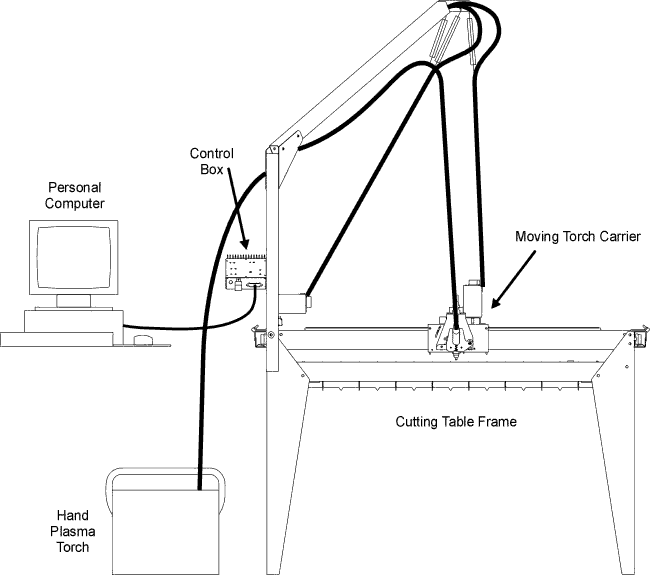 Control Box

Personal Computer

Moving Torch Carrier

Cutting Table Frame

Hand Plasma Torch